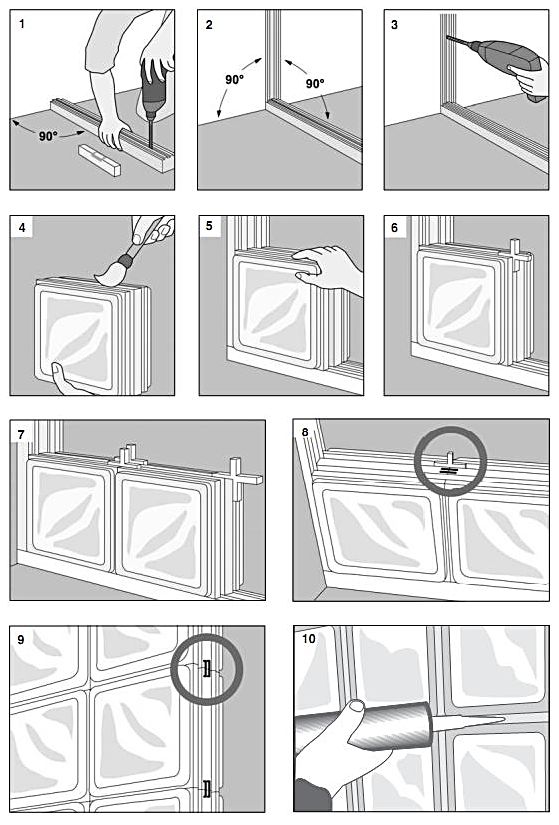 1
90°
2
90°
90°
3
4
5
6
7
8
9
10